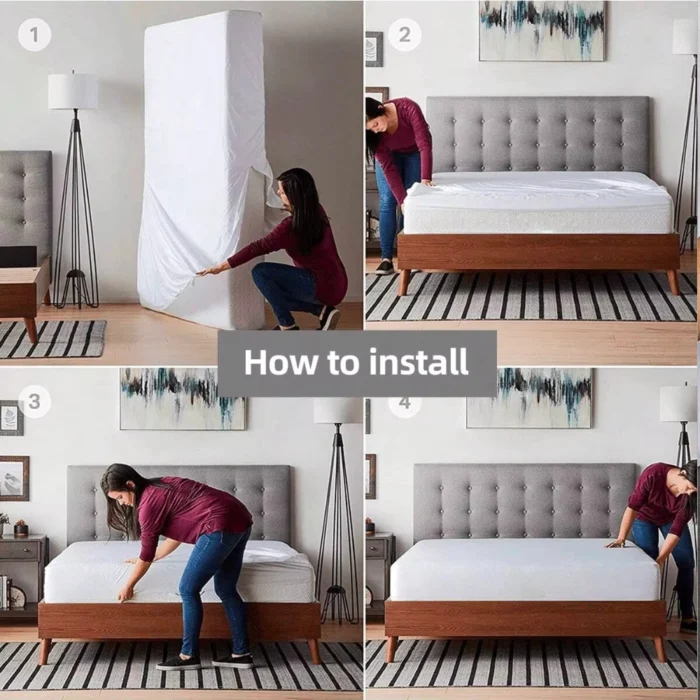 1

2

How to install

3

4